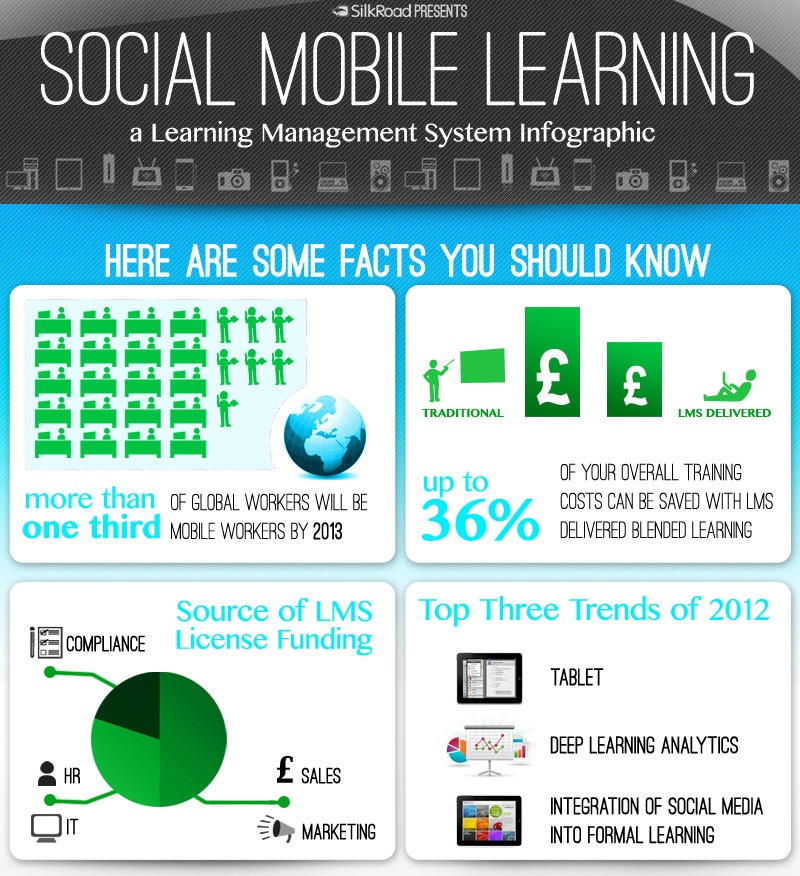 SilkRoad PRESENTS

SOCIAL MOBILE LEARNING

a Learning Management System Infographic

HERE ARE SOME FACTS YOU SHOULD KNOW

more than one third OF GLOBAL WORKERS WILL BE MOBILE WORKERS BY 2013

TRADITIONAL

£

£

LMS DELIVERED

up to 36% OF YOUR OVERALL TRAINING COSTS CAN BE SAVED WITH LMS DELIVERED BLENDED LEARNING

Source of LMS License Funding

COMPLIANCE

HR

IT

£ SALES

MARKETING

Top Three Trends of 2012

TABLET

DEEP LEARNING ANALYTICS

INTEGRATION OF SOCIAL MEDIA INTO FORMAL LEARNING