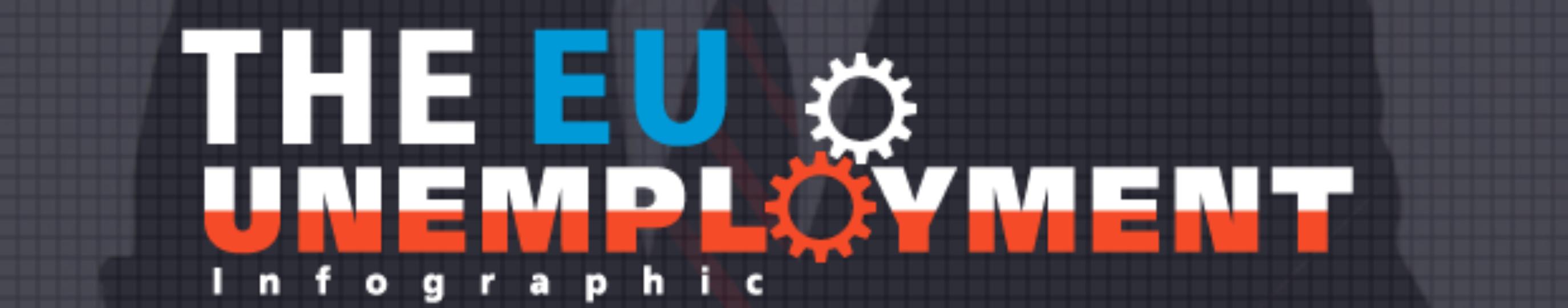 THE EU
UNEMPLOYMENT
Infographic